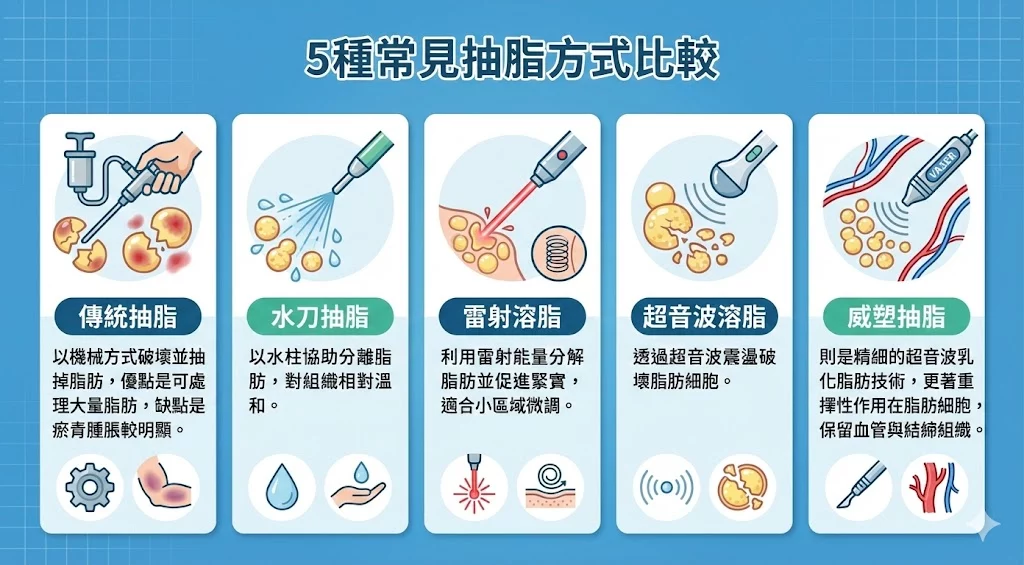 5種常見抽脂方式比較

傳統抽脂

以機械方式破壞並抽掉脂肪，優點是可處理大量脂肪，缺點是瘀青腫脹較明顯。

水刀抽脂

以水柱協助分離脂肪，對組織相對溫和。

雷射溶脂

利用雷射能量分解脂肪並促進緊實，適合小區域微調。

超音波溶脂

透過超音波震盪破壞脂肪細胞。

VASER

威塑抽脂

則是精細的超音波乳化脂肪技術，更著重擇性作用在脂肪細胞，保留血管與結締組織。