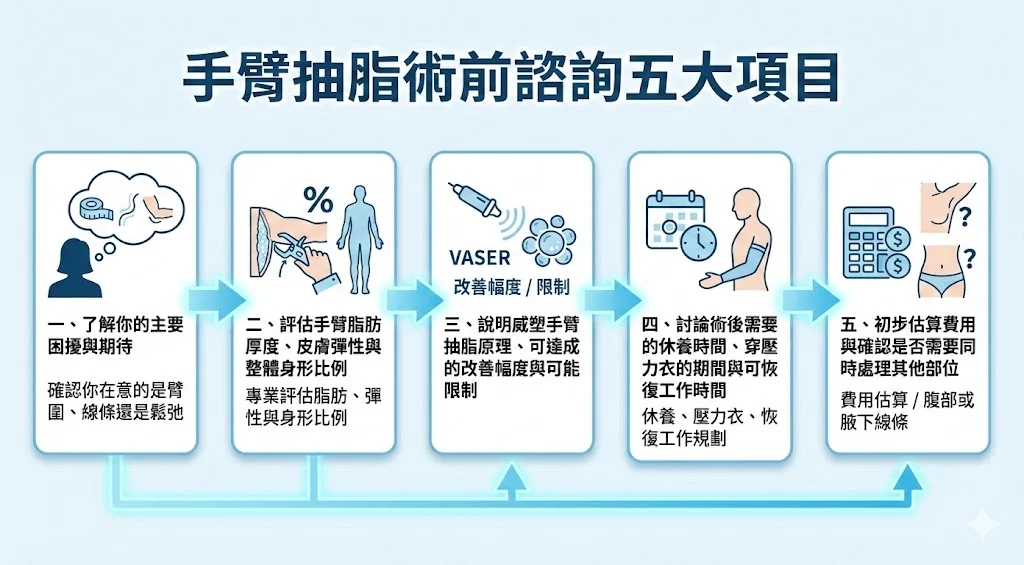 手臂抽脂術前諮詢五大項目

一、了解你的主要困擾與期待

確認你在意的是臂圍、線條還是鬆弛

%

二、評估手臂脂肪厚度、皮膚彈性與整體身形比例

專業評估脂肪、彈性與身形比例

VASER

改善幅度 / 限制

三、說明威塑手臂抽脂原理、可達成的改善幅度與可能限制

四、討論術後需要的休養時間、穿壓力衣的期間與可恢復工作時間

休養、壓力衣、恢復工作規劃

?

?

五、初步估算費用與確認是否需要同時處理其他部位

費用估算 / 腹部或腋下線條